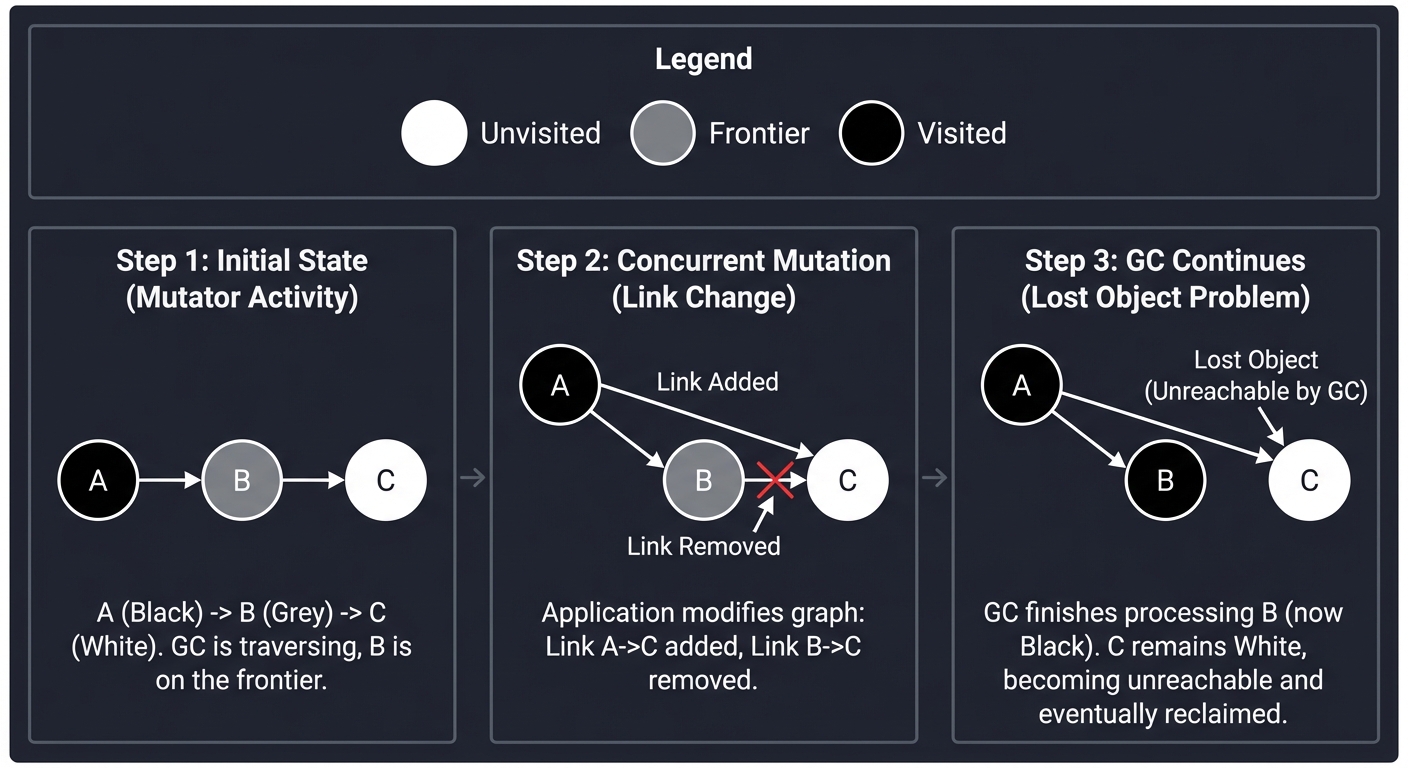 Legend

Unvisited Frontier Visited

Step 1: Initial State (Mutator Activity)

A B C

A (Black) -> B (Grey) -> C (White). GC is traversing, B is on the frontier.

Step 2: Concurrent Mutation (Link Change)

A Link Added

B C

Link Removed

Application modifies graph: Link A->C added, Link B->C removed.

Step 3: GC Continues (Lost Object Problem)

A Lost Object (Unreachable by GC)

B C

GC finishes processing B (now Black). C remains White, becoming unreachable and eventually reclaimed.